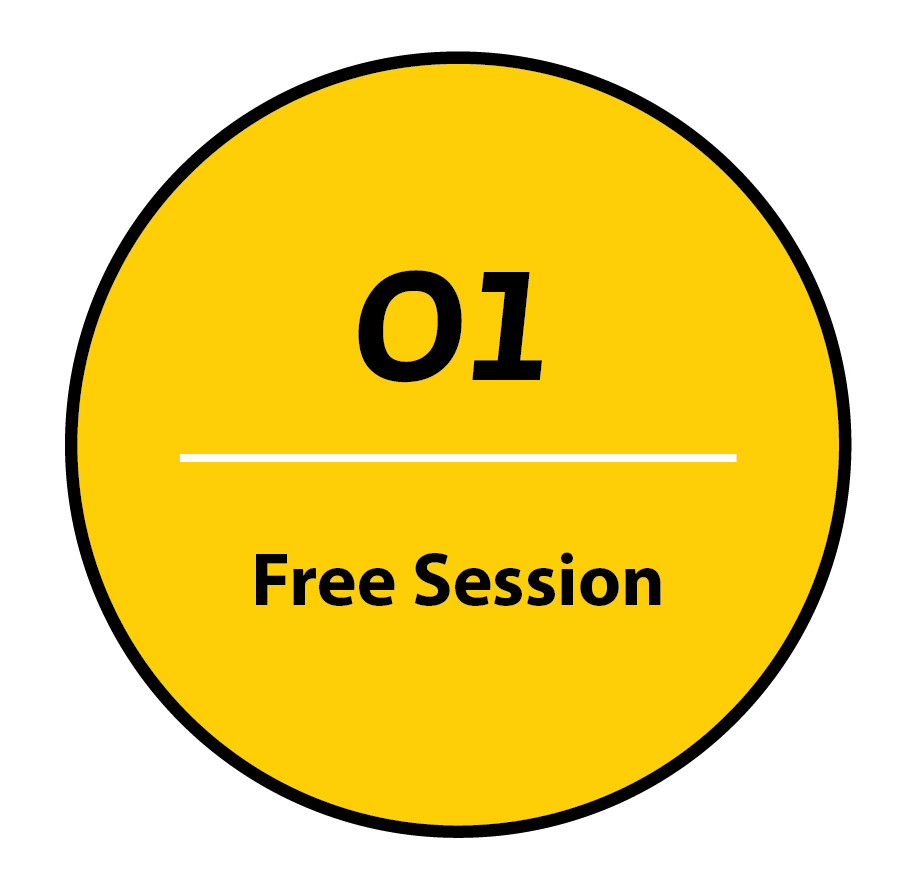 01

Free Session