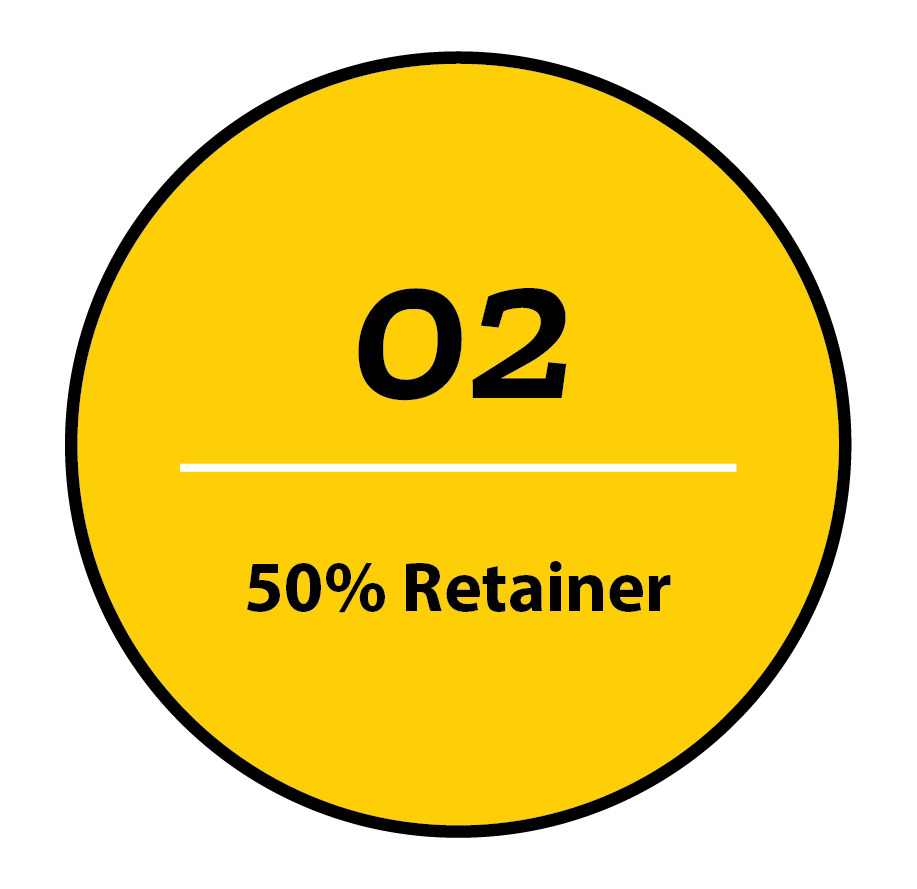 02

50% Retainer