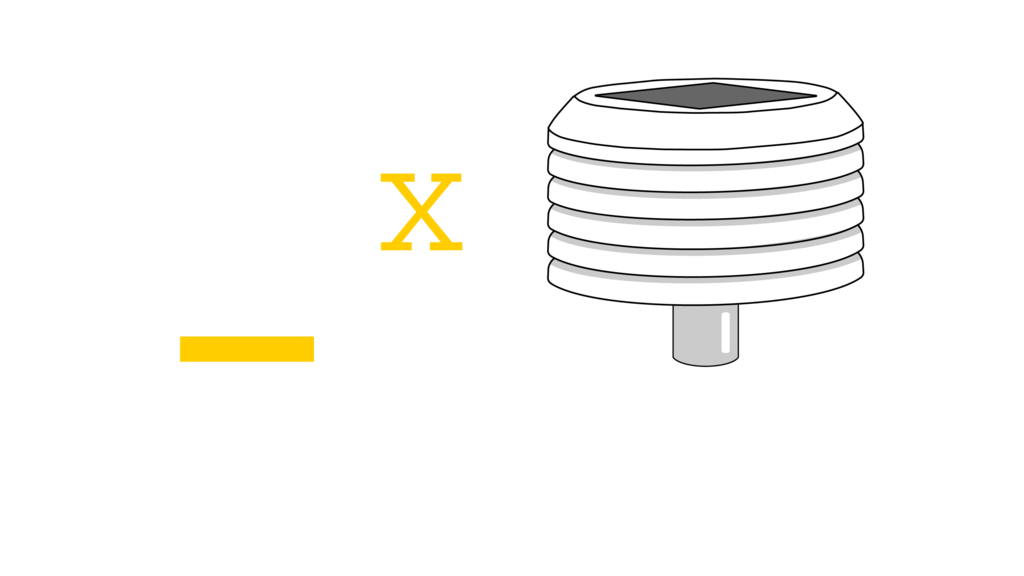 X